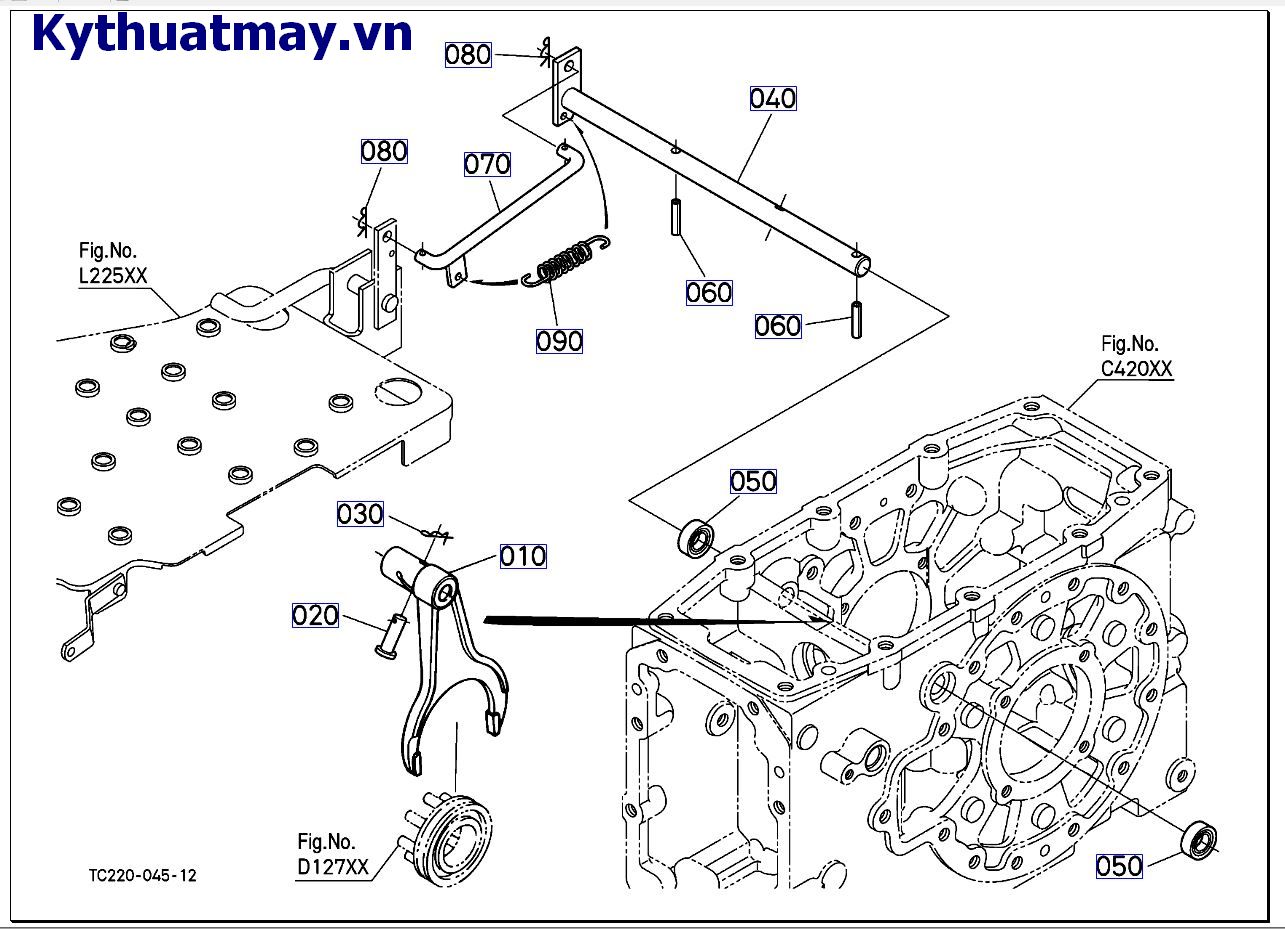 Kythuatmay.vn

080

040

080

070

Fig.No.
L225XX

060

060

090

Fig.No.
C420XX

050

030

010

020

Fig.No.
D127XX

TC220-045-12

050